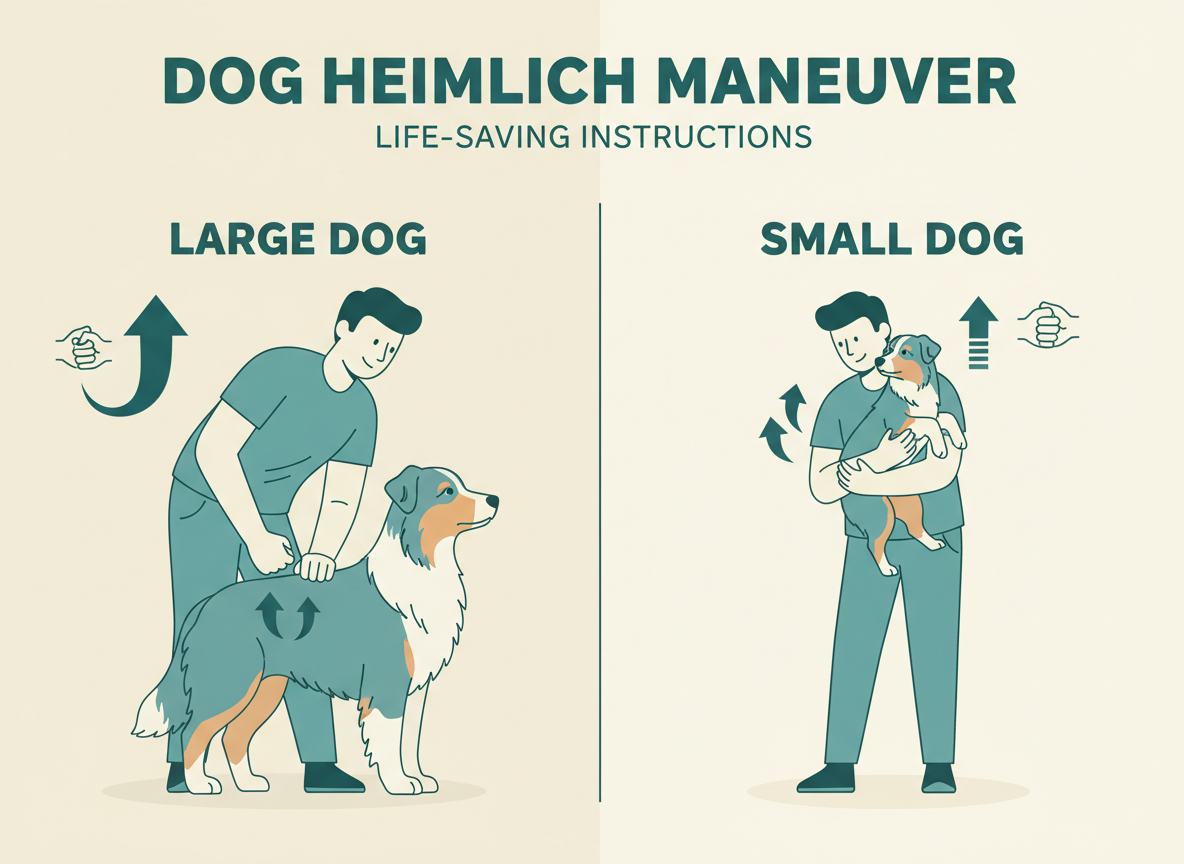 DOG HEIMLICH MANEUVER
LIFE-SAVING INSTRUCTIONS

LARGE DOG

SMALL DOG