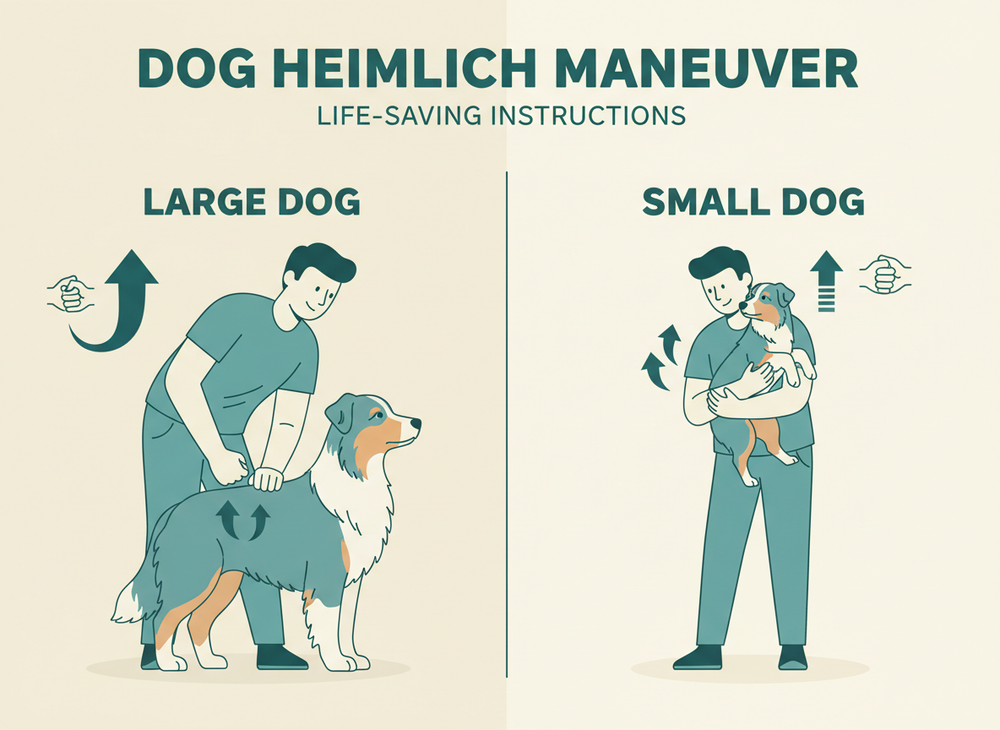 DOG HEIMLICH MANEUVER

LIFE-SAVING INSTRUCTIONS

LARGE DOG

SMALL DOG